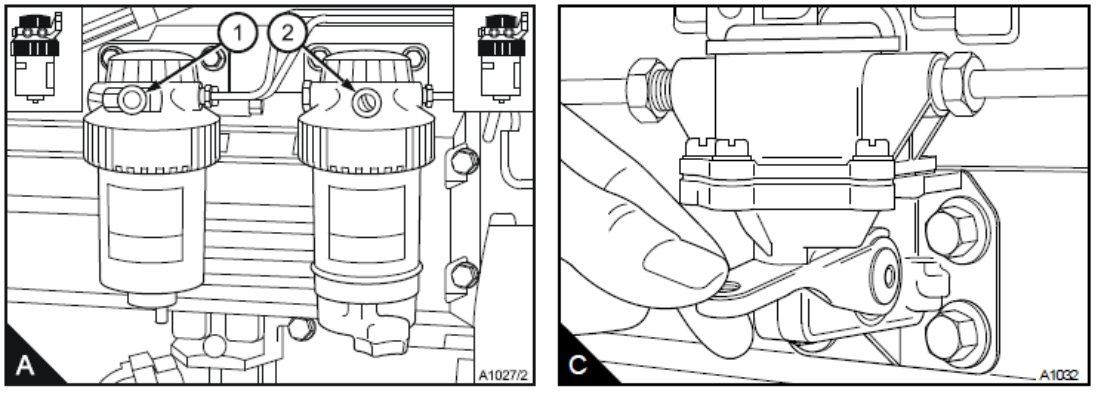 1
2
A
A1027/2
C
A1032