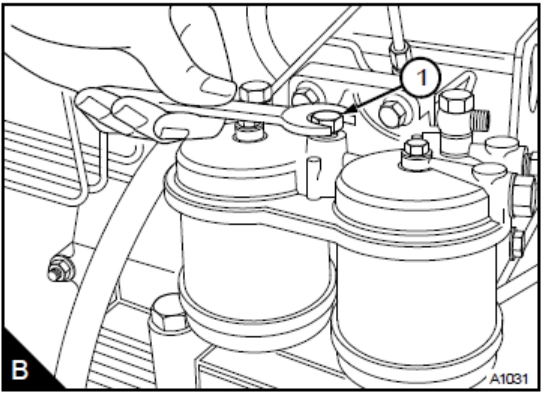 1

B

A1031