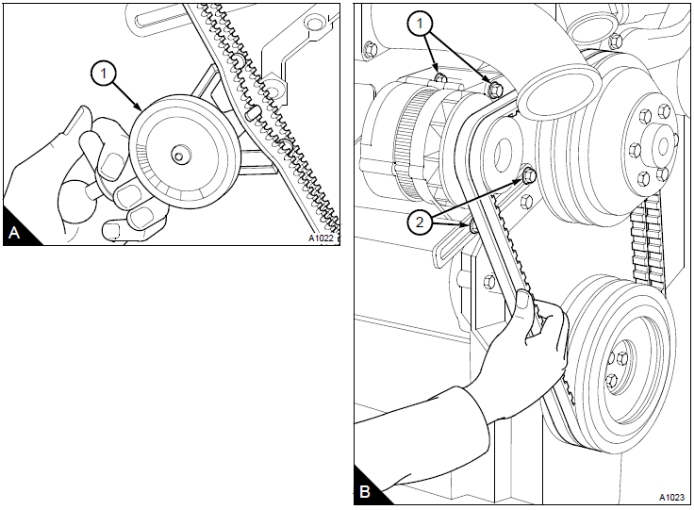 1

A

A1022

1

2

B

A1023