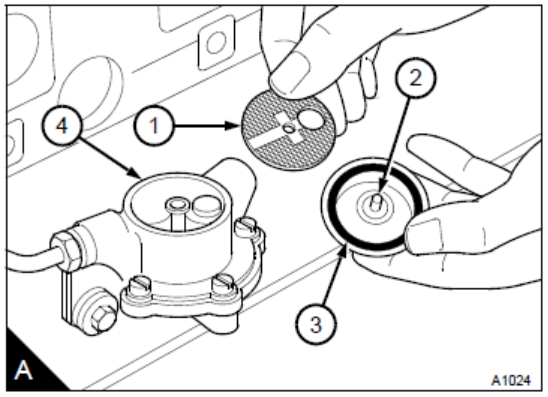 4
1
2
3
A
A1024