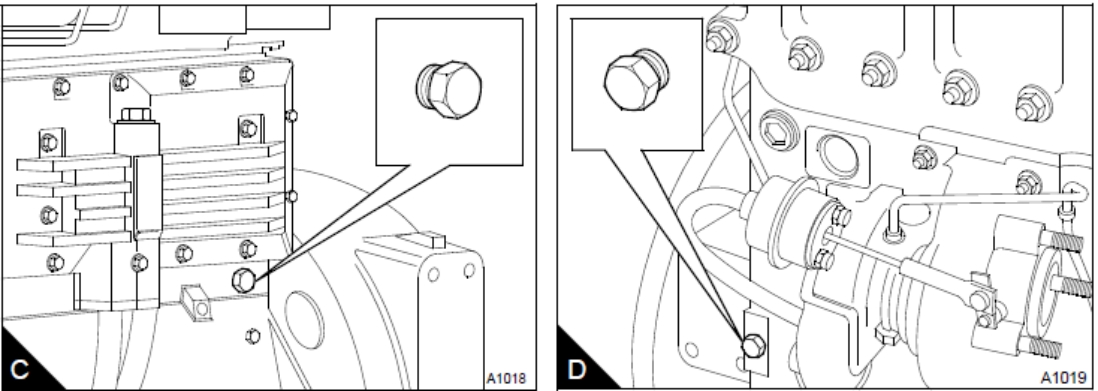 C
A1018

D
A1019