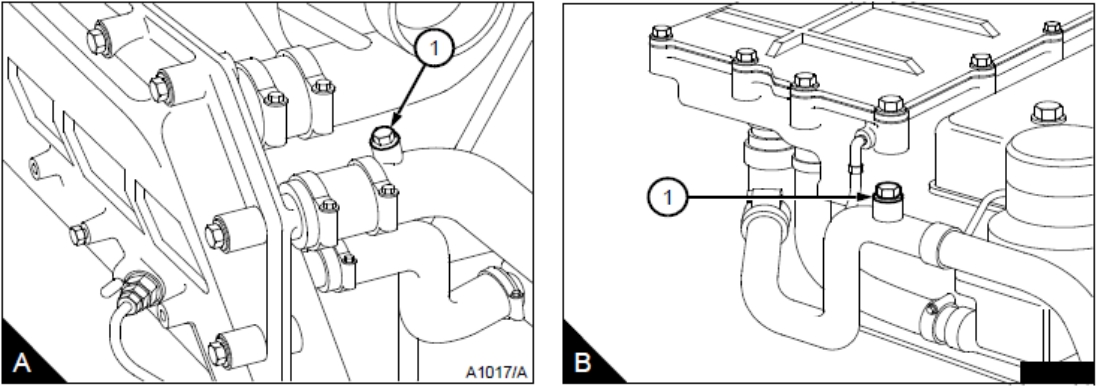 1
A
A1017/A
1
B