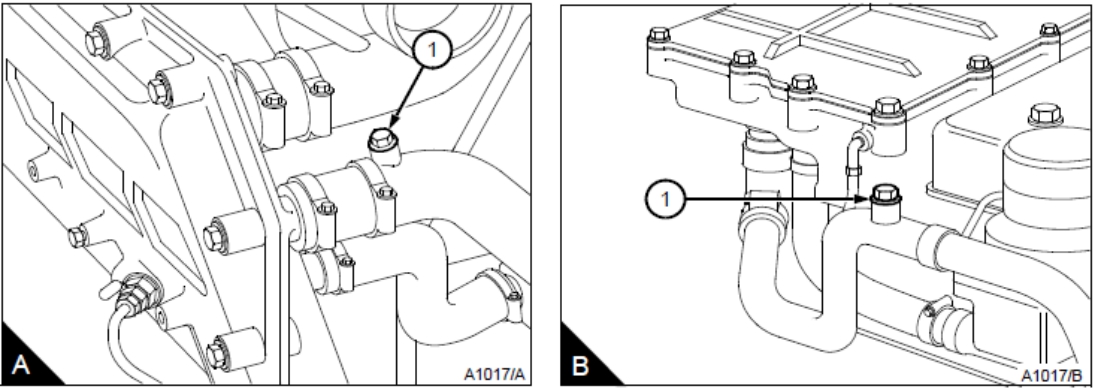 1
A
A1017/A
1
B
A1017/B