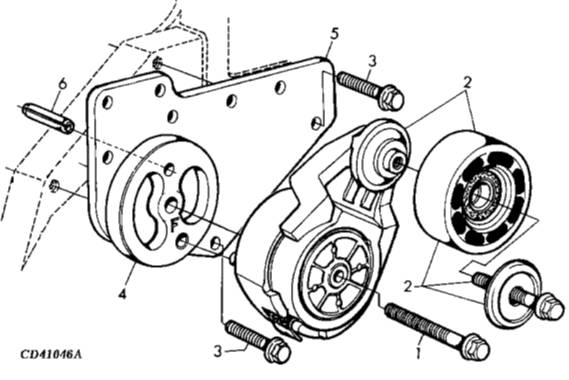 5
3
2
6
F
4
2
3
1
CD41046A