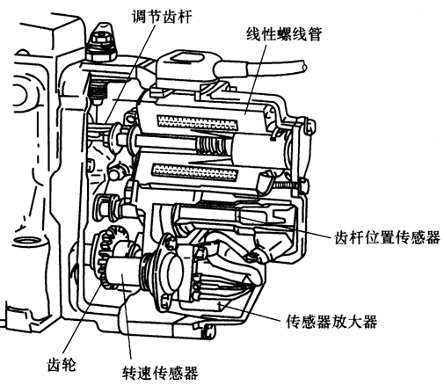 调节齿杆
线性螺线管
齿杆位置传感器
传感器放大器
齿轮
转速传感器