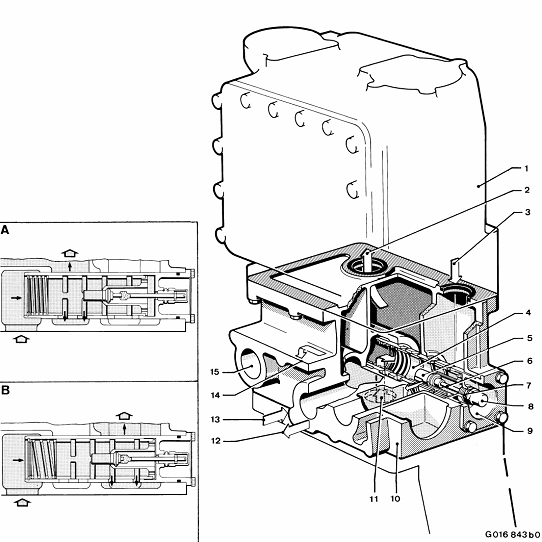 A

B

1
2
3
4
5
6
7
8
9
10
11
12
13
14
15

G016 843b0