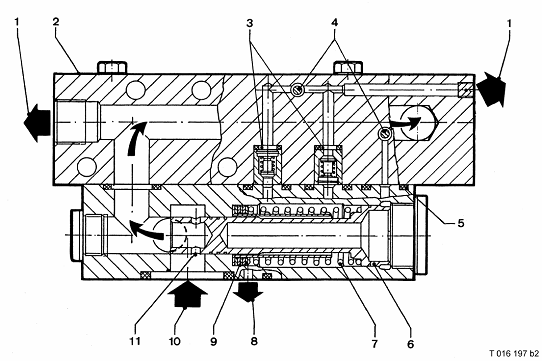 1
2
3
4
1
5
11
10
9
8
7
6
T 016 197 b2