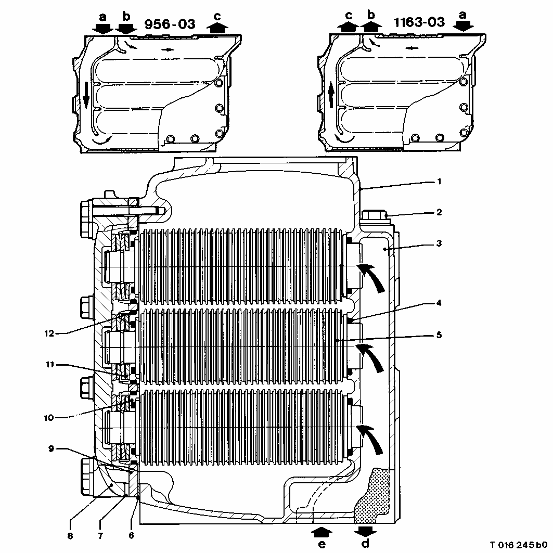 a b 956-03 c

c b 1163-03 a

1
2
3
4
5
12
11
10
9
8 7 6
e d

T 016 245b0