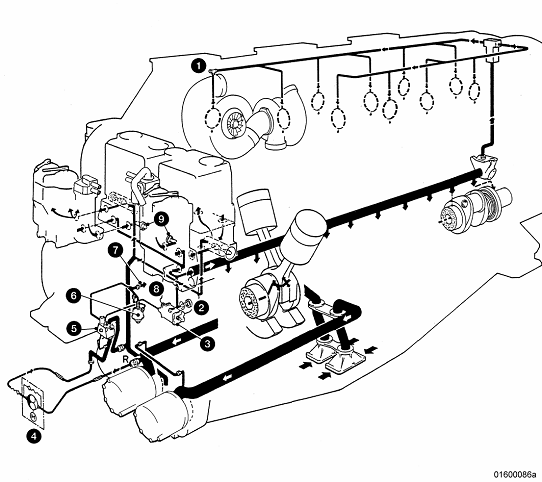 1
9
7
8
6
2
5
3
R
4
01600086a