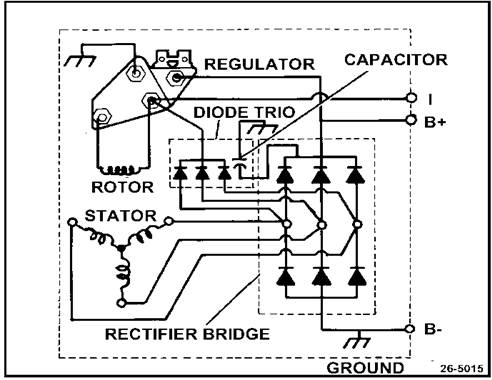 REGULATOR
CAPACITOR
I
B+
DIODE TRIO
ROTOR
STATOR
RECTIFIER BRIDGE
B-
GROUND
26-5015